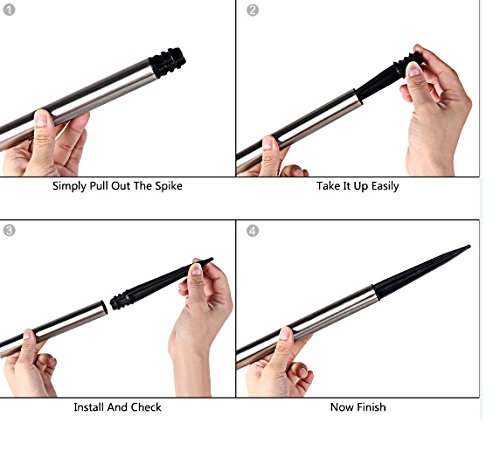 1

Simply Pull Out The Spike

2

Take It Up Easily

3

Install And Check

4

Now Finish