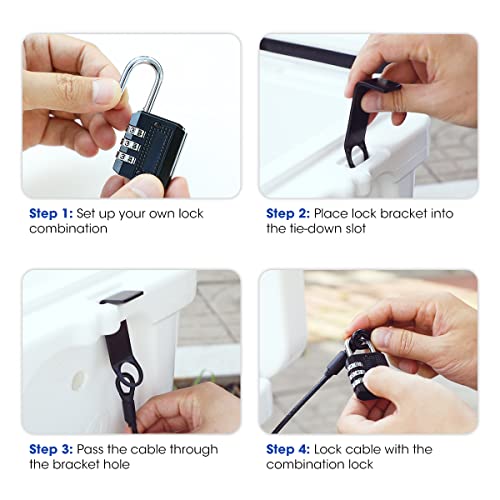 Step 1: Set up your own lock combination

Step 2: Place lock bracket into the tie-down slot

Step 3: Pass the cable through the bracket hole

Step 4: Lock cable with the combination lock