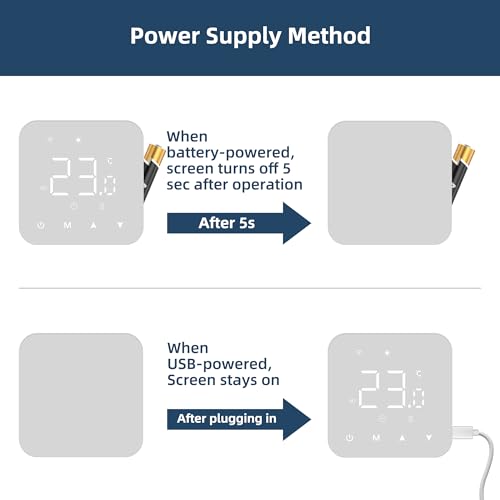 Power Supply Method

23.0 °C

M

When battery-powered, screen turns off 5 sec after operation

After 5s

When USB-powered, Screen stays on

After plugging in

23.0 °C

M