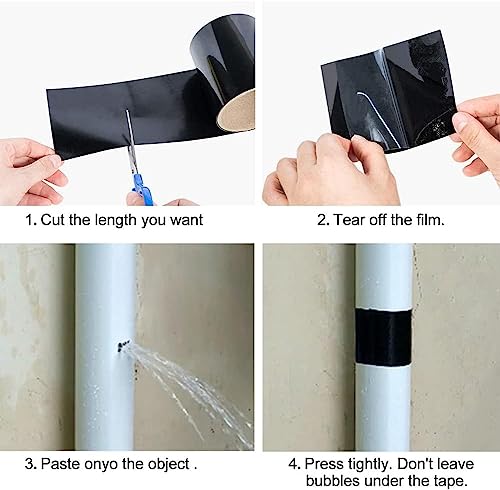 1. Cut the length you want

2. Tear off the film.

3. Paste onyo the object .

4. Press tightly. Don't leave bubbles under the tape.