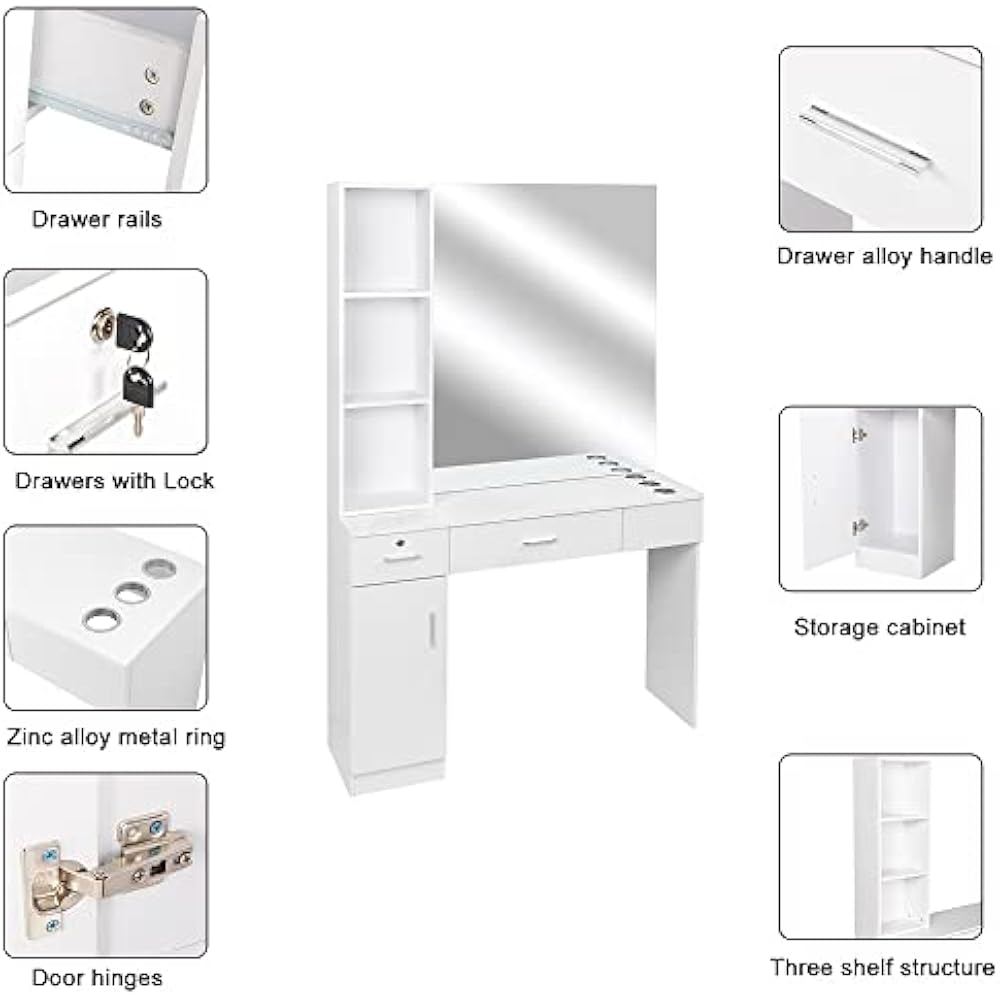 Drawer rails

Drawers with Lock

Zinc alloy metal ring

Door hinges

Drawer alloy handle

Storage cabinet

Three shelf structure