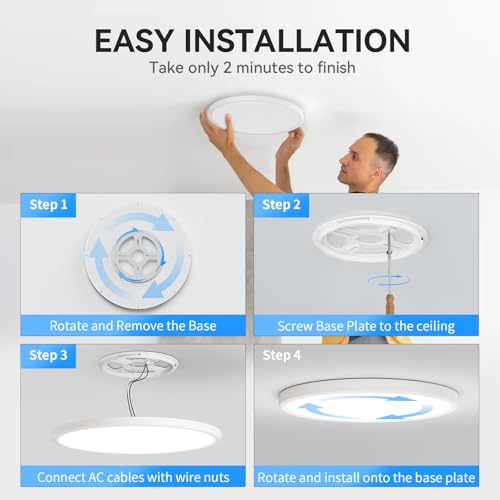 EASY INSTALLATION
Take only 2 minutes to finish

Step 1
Rotate and Remove the Base

Step 2
Screw Base Plate to the ceiling

Step 3
Connect AC cables with wire nuts

Step 4
Rotate and install onto the base plate