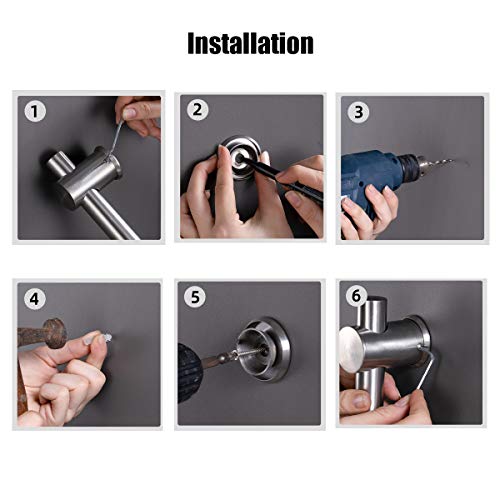 Installation

1

2

3

4

5

6