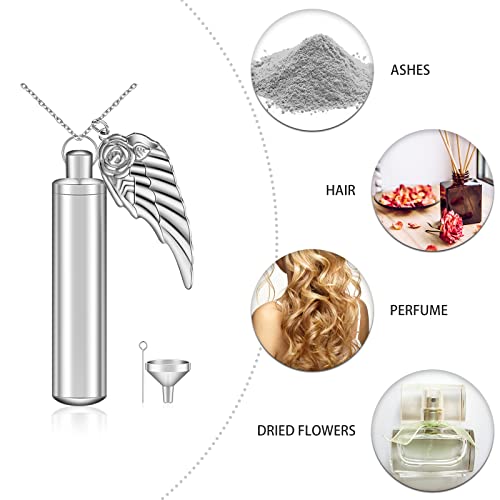 ASHES

HAIR

PERFUME

DRIED FLOWERS