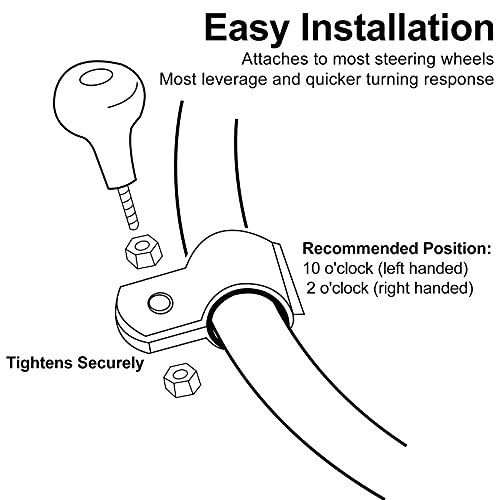 Easy Installation
Attaches to most steering wheels
Most leverage and quicker turning response

Recommended Position:
10 o'clock (left handed)
2 o'clock (right handed)

Tightens Securely