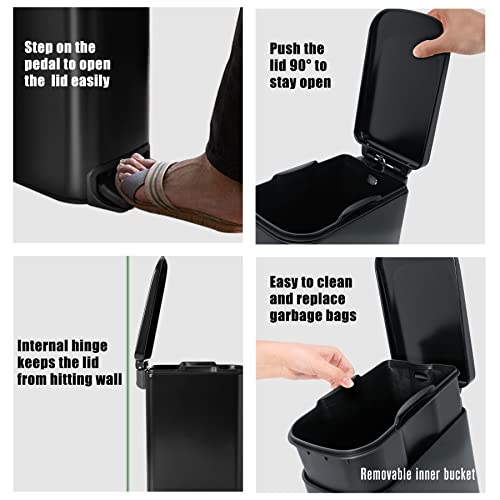 Step on the pedal to open the lid easily

Push the lid 90° to stay open

Internal hinge keeps the lid from hitting wall

Easy to clean and replace garbage bags

Removable inner bucket