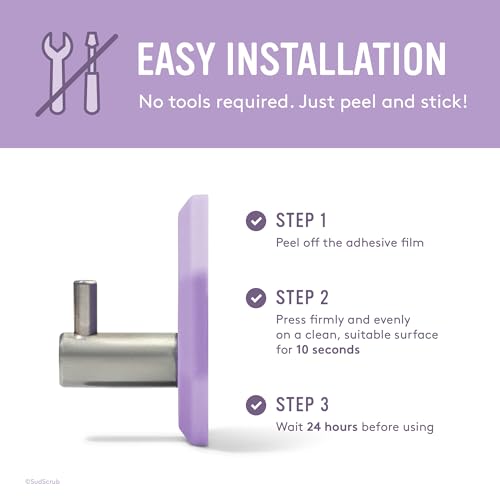 EASY INSTALLATION

No tools required. Just peel and stick!

STEP 1

Peel off the adhesive film

STEP 2

Press firmly and evenly on a clean, suitable surface for 10 seconds

STEP 3

Wait 24 hours before using

©SudScrub