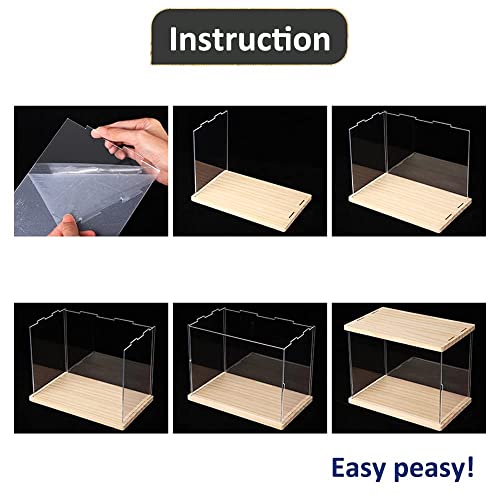 Instruction

Easy peasy!