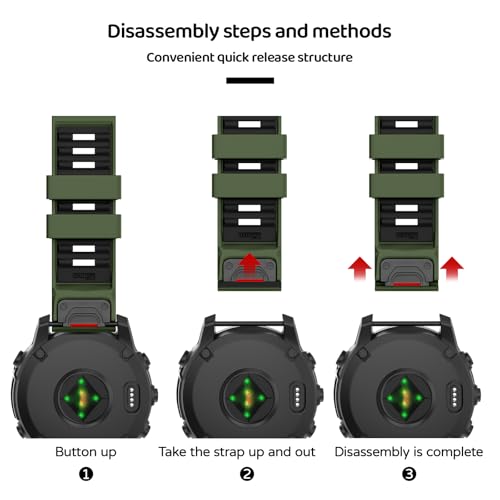 Disassembly steps and methods

Convenient quick release structure

Button up

❶

Take the strap up and out

❷

Disassembly is complete

❸