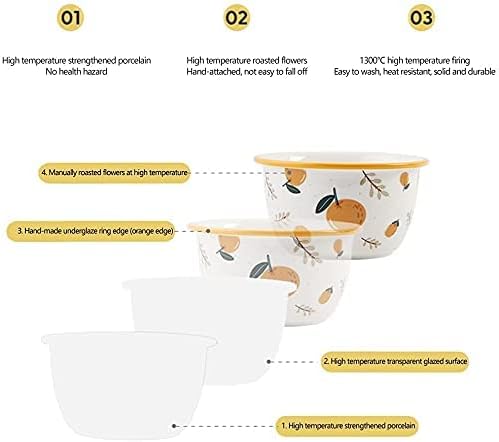 01

High temperature strengthened porcelain
No health hazard

02

High temperature roasted flowers
Hand-attached, not easy to fall off

03

1300°C high temperature firing
Easy to wash, heat resistant, solid and durable

4. Manually roasted flowers at high temperature

3. Hand-made underglaze ring edge (orange edge)

2. High temperature transparent glazed surface

1. High temperature strengthened porcelain