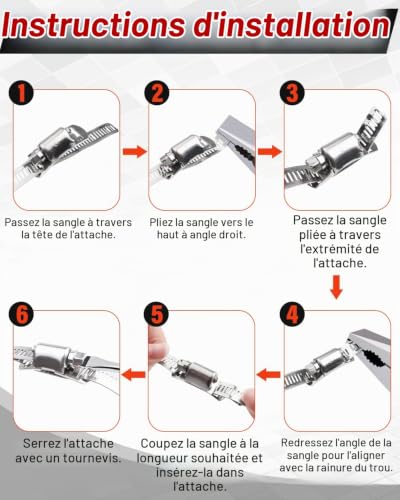 Instructions d'installation

1

Passez la sangle à travers la tête de l'attache.

2

Pliez la sangle vers le haut à angle droit.

3

Passez la sangle pliée à travers l'extrémité de l'attache.

4

Redressez l'angle de la sangle pour l'aligner avec la rainure du trou.

5

Coupez la sangle à la longueur souhaitée et insérez-la dans l'attache.

6

Serrez l'attache avec un tournevis.