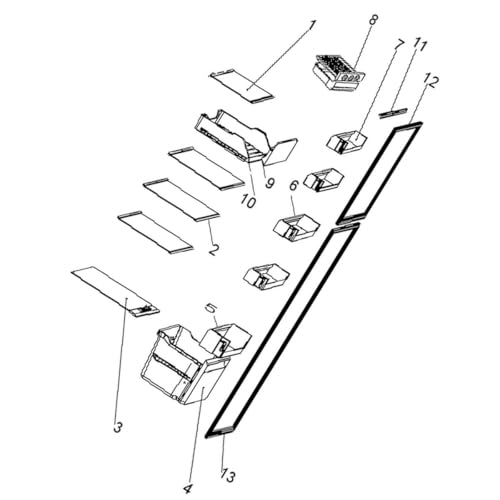 1
8
7
11
12
9
10
6
2
5
3
4
13