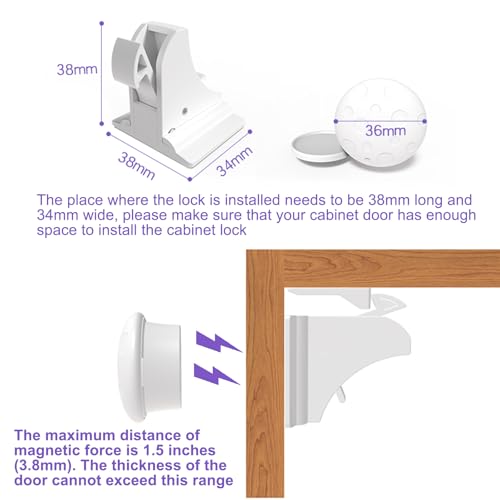 38mm

38mm

34mm

36mm

The place where the lock is installed needs to be 38mm long and 34mm wide, please make sure that your cabinet door has enough space to install the cabinet lock

The maximum distance of magnetic force is 1.5 inches (3.8mm). The thickness of the door cannot exceed this range