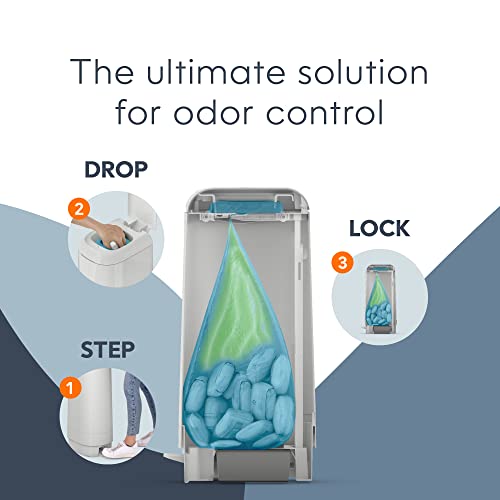 The ultimate solution for odor control

DROP
2

LOCK
3

STEP
1