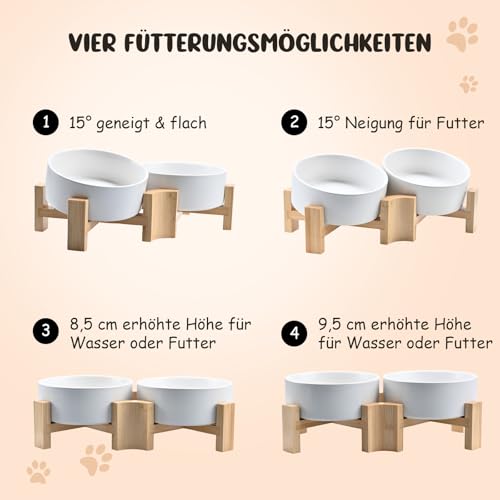 VIER FÜTTERUNGSMÖGLICHKEITEN

1 15° geneigt & flach

2 15° Neigung für Futter

3 8,5 cm erhöhte Höhe für Wasser oder Futter

4 9,5 cm erhöhte Höhe für Wasser oder Futter