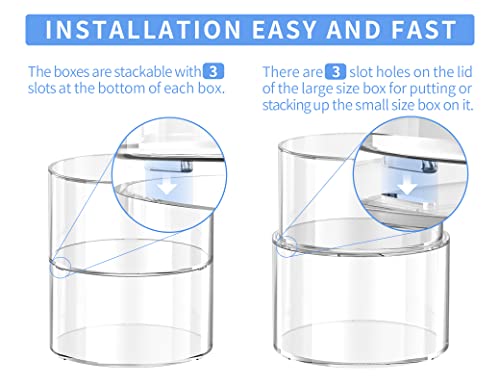 INSTALLATION EASY AND FAST

The boxes are stackable with 3 slots at the bottom of each box.

There are 3 slot holes on the lid of the large size box for putting or stacking up the small size box on it.