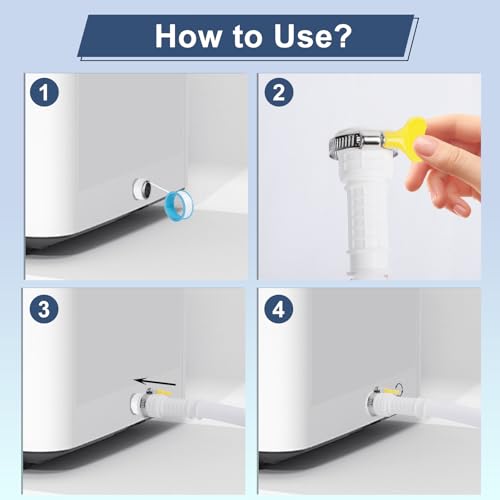 How to Use?

1

2

3

4