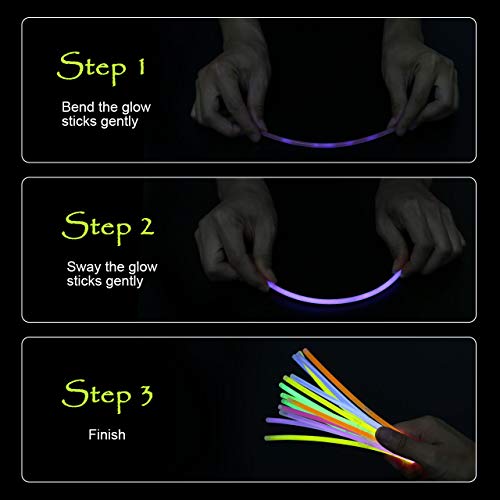 Step 1

Bend the glow sticks gently

Step 2

Sway the glow sticks gently

Step 3

Finish