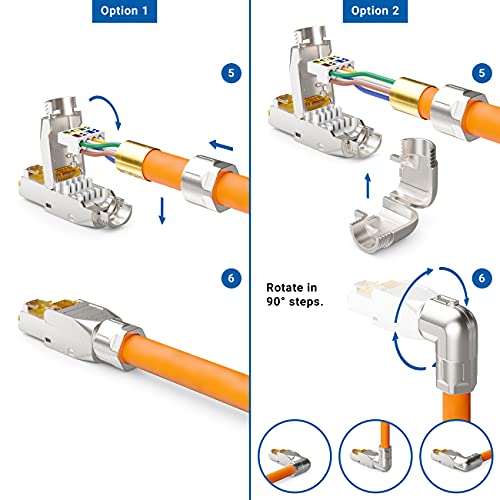 Option 1

5

6

Option 2

5

Rotate in 90° steps.

6