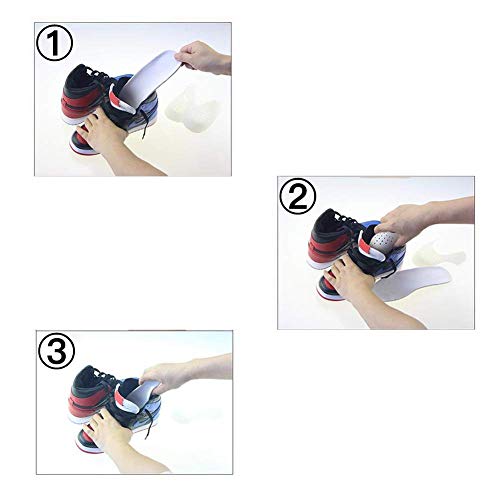 ①

②

③