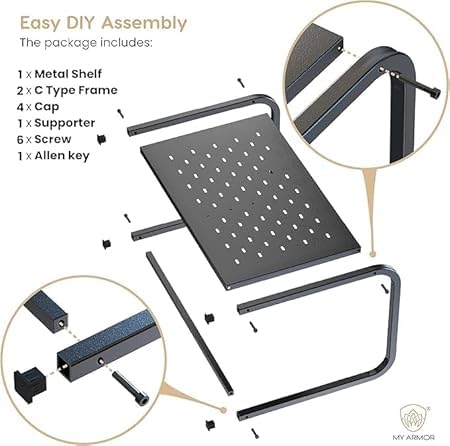 Easy DIY Assembly
The package includes:

1 x Metal Shelf
2 x C Type Frame
4 x Cap
1 x Supporter
6 x Screw
1 x Allen key

MY ARMOR