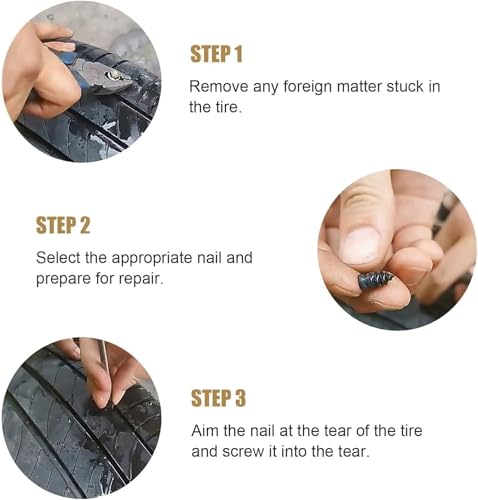 STEP 1

Remove any foreign matter stuck in the tire.

STEP 2

Select the appropriate nail and prepare for repair.

STEP 3

Aim the nail at the tear of the tire and screw it into the tear.