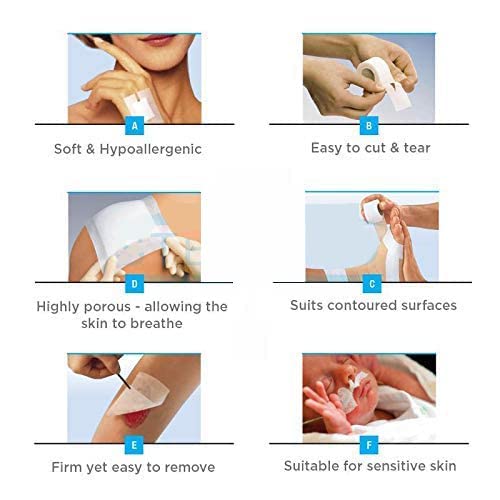 A
Soft & Hypoallergenic

B
Easy to cut & tear

D
Highly porous - allowing the skin to breathe

C
Suits contoured surfaces

E
Firm yet easy to remove

F
Suitable for sensitive skin