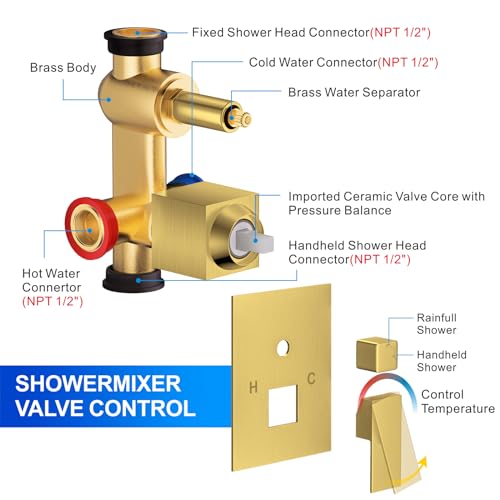 Fixed Shower Head Connector(NPT 1/2")

Brass Body

Cold Water Connector(NPT 1/2")

Brass Water Separator

Imported Ceramic Valve Core with Pressure Balance

Handheld Shower Head Connector(NPT 1/2")

Hot Water Connertor (NPT 1/2")

Rainfull Shower

Handheld Shower

SHOWERMIXER VALVE CONTROL

H C

Control Temperature