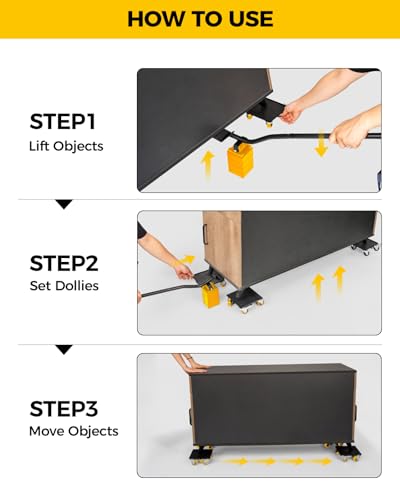 HOW TO USE

STEP1
Lift Objects

STEP2
Set Dollies

STEP3
Move Objects