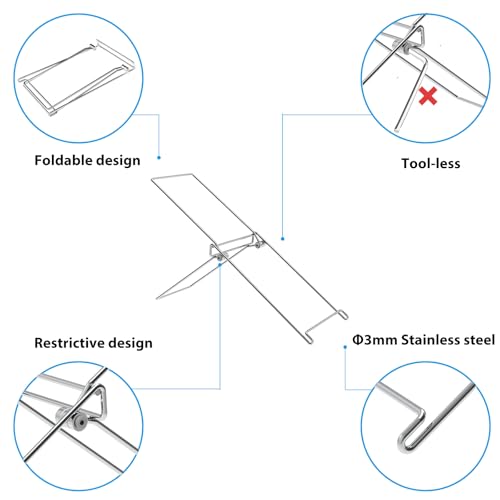 Foldable design

Tool-less

Restrictive design

Φ3mm Stainless steel