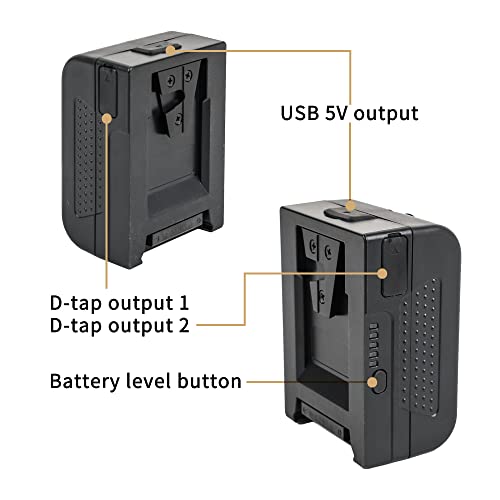 USB 5V output

D-tap output 1
D-tap output 2

Battery level button