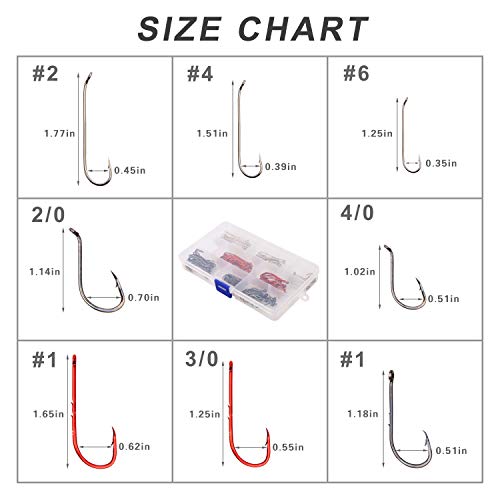 SIZE CHART

#2
1.77in
0.45in

#4
1.51in
0.39in

#6
1.25in
0.35in

2/0
1.14in
0.70in

4/0
1.02in
0.51in

#1
1.65in
0.62in

3/0
1.25in
0.55in

#1
1.18in
0.51in