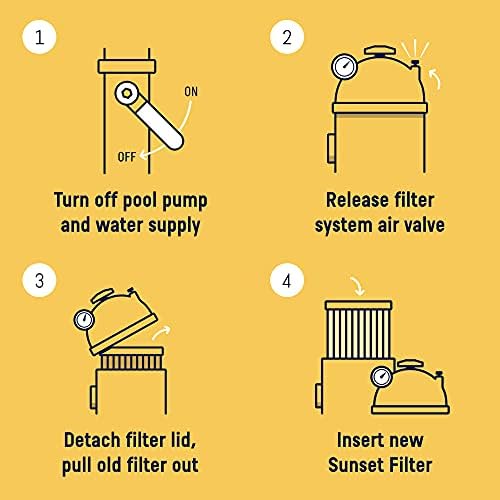 1

ON

OFF

Turn off pool pump and water supply

2

Release filter system air valve

3

Detach filter lid, pull old filter out

4

Insert new Sunset Filter