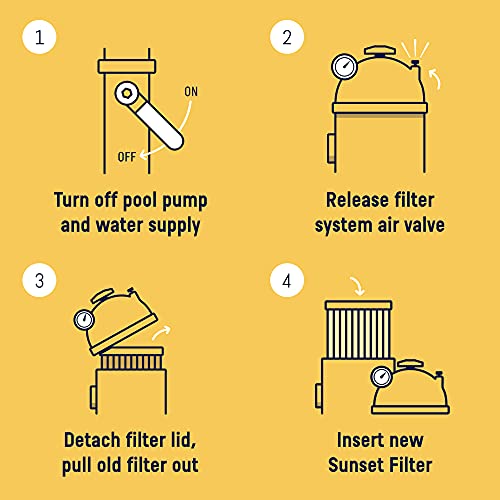 1

ON

OFF

Turn off pool pump and water supply

2

Release filter system air valve

3

Detach filter lid, pull old filter out

4

Insert new Sunset Filter