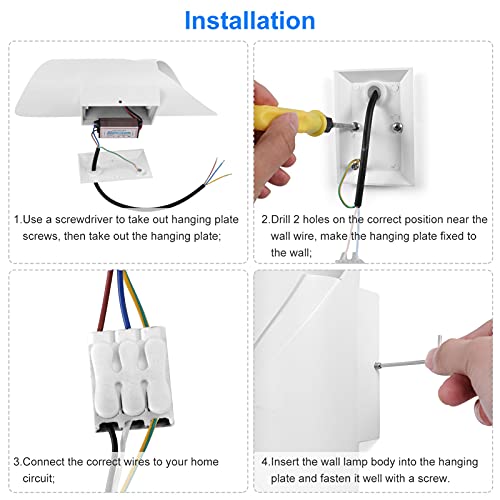 Installation

1.Use a screwdriver to take out hanging plate screws, then take out the hanging plate;

2.Drill 2 holes on the correct position near the wall wire, make the hanging plate fixed to the wall;

3.Connect the correct wires to your home circuit;

4.Insert the wall lamp body into the hanging plate and fasten it well with a screw.