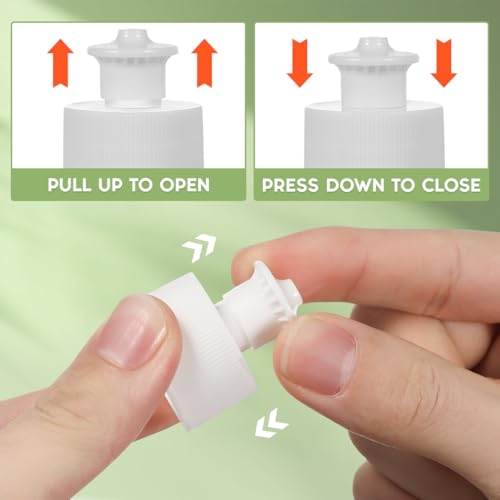 PULL UP TO OPEN

PRESS DOWN TO CLOSE