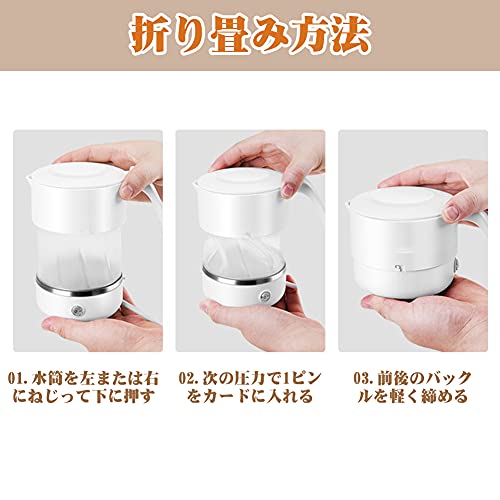 折り畳み方法

01. 水筒を左または右にねじって下に押す

02. 次の圧力で1ピンをカードに入れる

03. 前後のバックルを軽く締める