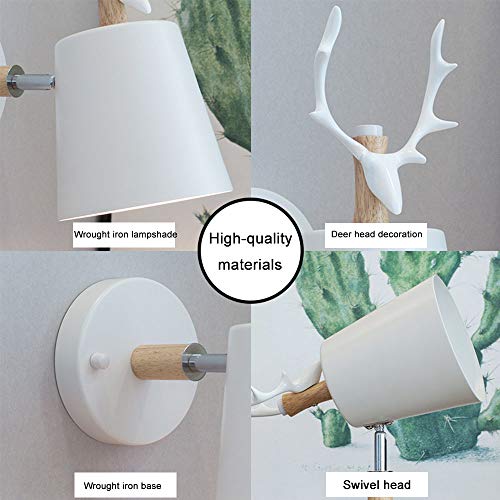 Wrought iron lampshade

High-quality materials

Deer head decoration

Wrought iron base

Swivel head