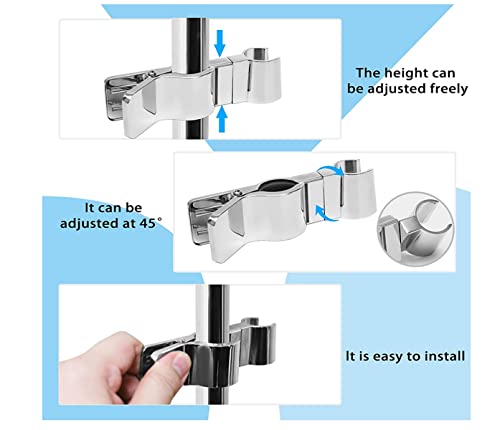 The height can be adjusted freely

It can be adjusted at 45°

It is easy to install