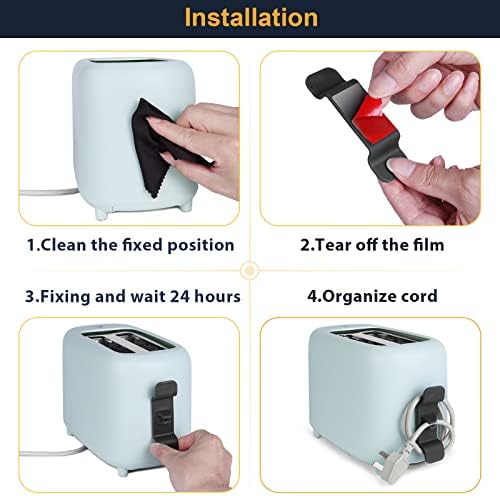 Installation

1.Clean the fixed position

2.Tear off the film

3.Fixing and wait 24 hours

4.Organize cord