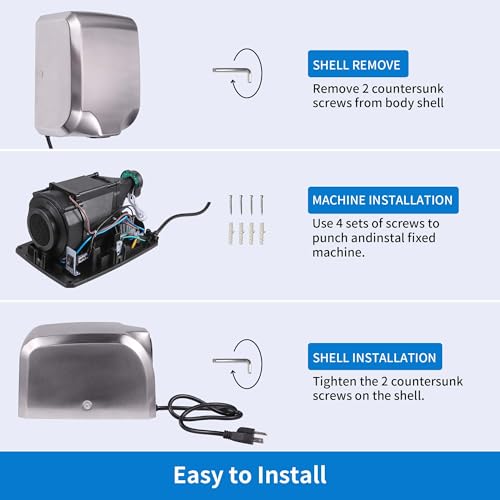 SHELL REMOVE

Remove 2 countersunk screws from body shell

MACHINE INSTALLATION

Use 4 sets of screws to punch andinstal fixed machine.

SHELL INSTALLATION

Tighten the 2 countersunk screws on the shell.

Easy to Install