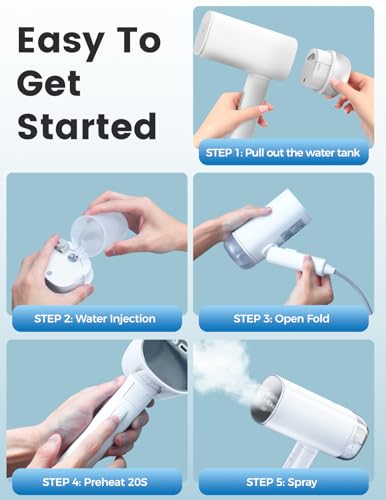 Easy To Get Started

STEP 1: Pull out the water tank

STEP 2: Water Injection

STEP 3: Open Fold

STEP 4: Preheat 20S

STEP 5: Spray