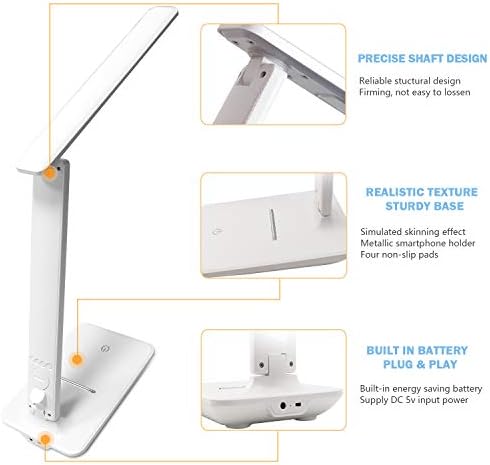 PRECISE SHAFT DESIGN

Reliable stuctural design
Firming, not easy to lossen

REALISTIC TEXTURE
STURDY BASE

Simulated skinning effect
Metallic smartphone holder
Four non-slip pads

BUILT IN BATTERY
PLUG & PLAY

Built-in energy saving battery
Supply DC 5v input power