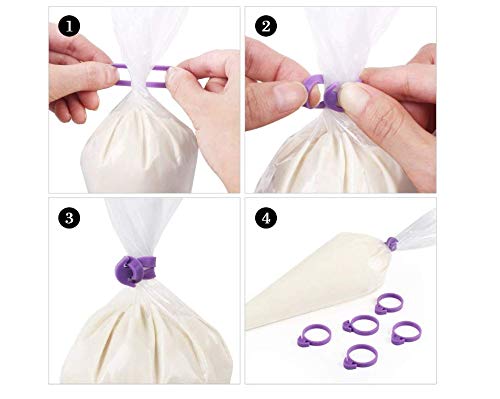 1

2

3

4