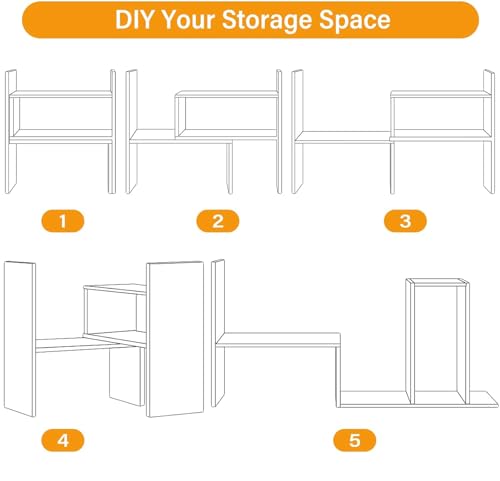 DIY Your Storage Space

1

2

3

4

5