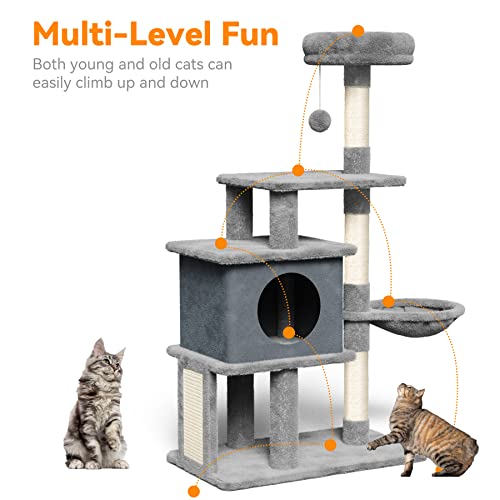 Multi-Level Fun

Both young and old cats can easily climb up and down