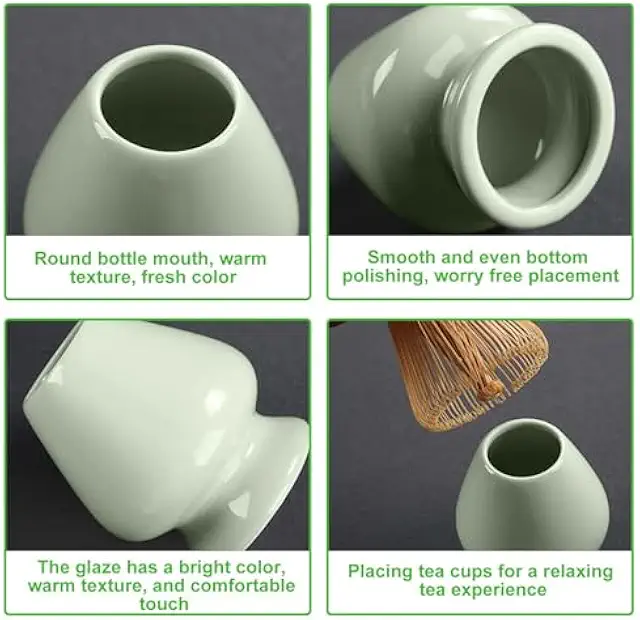 Round bottle mouth, warm texture, fresh color

Smooth and even bottom polishing, worry free placement

The glaze has a bright color, warm texture, and comfortable touch

Placing tea cups for a relaxing tea experience