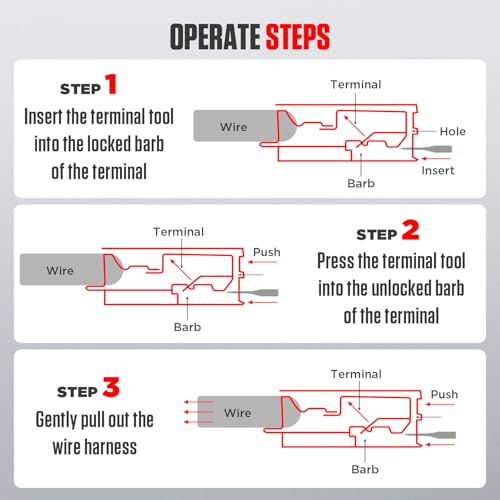 OPERATE STEPS

STEP 1
Insert the terminal tool into the locked barb of the terminal

Terminal
Wire
Hole
Insert
Barb

Terminal
Wire
Push
Barb

STEP 2
Press the terminal tool into the unlocked barb of the terminal

STEP 3
Gently pull out the wire harness

Terminal
Wire
Push
Barb