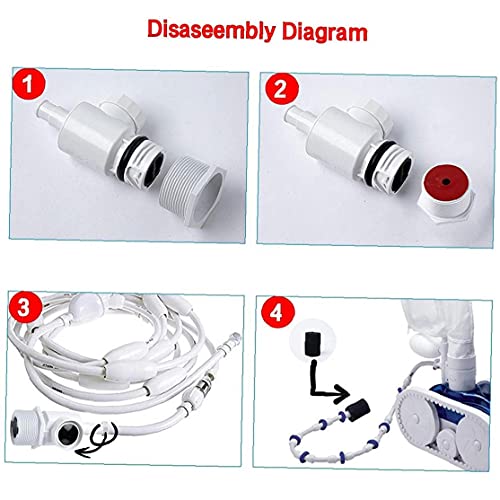 Disaseembly Diagram

1

2

3

4