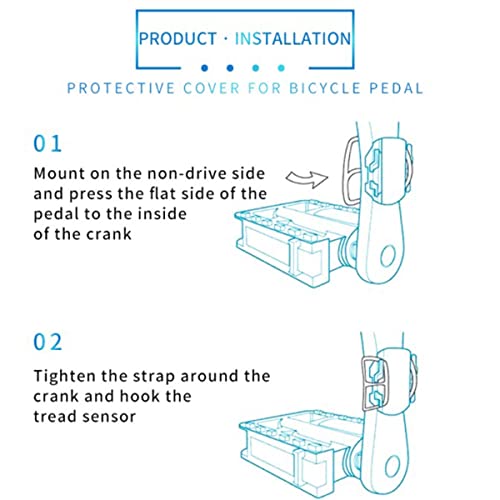 PRODUCT · INSTALLATION

PROTECTIVE COVER FOR BICYCLE PEDAL

01

Mount on the non-drive side and press the flat side of the pedal to the inside of the crank

02

Tighten the strap around the crank and hook the tread sensor